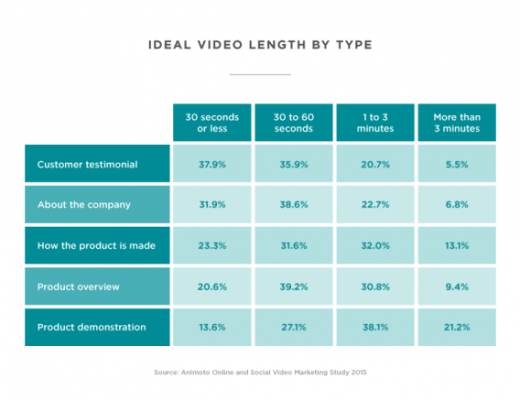 IDEAL VIDEO LENGTH BY TYPE

|  | 30 seconds or less | 30 to 60 seconds | 1 to 3 minutes | More than 3 minutes |
|---|---|---|---|---|
| Customer testimonial | 37.9% | 35.9% | 20.7% | 5.5% |
| About the company | 31.9% | 38.6% | 22.7% | 6.8% |
| How the product is made | 23.3% | 31.6% | 32.0% | 13.1% |
| Product overview | 20.6% | 39.2% | 30.8% | 9.4% |
| Product demonstration | 13.6% | 27.1% | 38.1% | 21.2% |

Source: Animoto Online and Social Video Marketing Study 2015